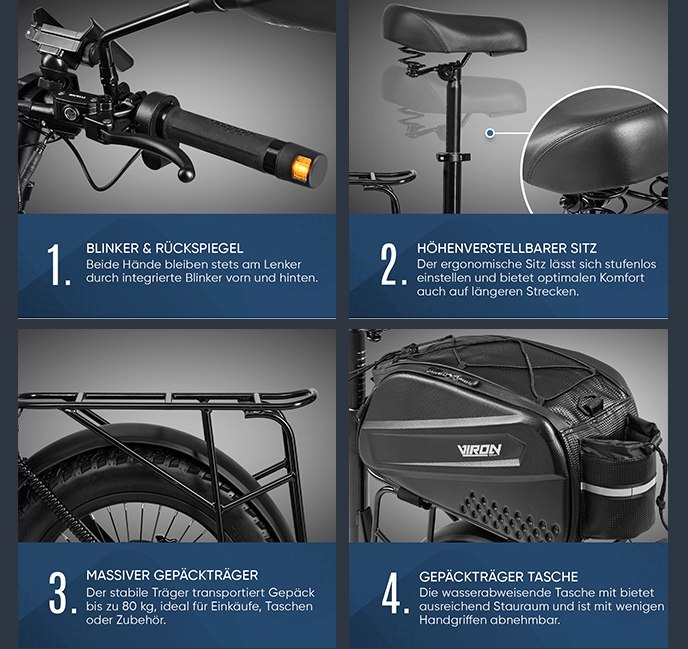 1.
BLINKER & RÜCKSPIEGEL
Beide Hände bleiben stets am Lenker durch integrierte Blinker vorn und hinten.

2.
HÖHENVERSTELLBARER SITZ
Der ergonomische Sitz lässt sich stufenlos einstellen und bietet optimalen Komfort auch auf längeren Strecken.

VIRON

3.
MASSIVER GEPÄCKTRÄGER
Der stabile Träger transportiert Gepäck bis zu 80 kg, ideal für Einkäufe, Taschen oder Zubehör.

4.
GEPÄCKTRÄGER TASCHE
Die wasserabweisende Tasche mit bietet ausreichend Stauraum und ist mit wenigen Handgriffen abnehmbar.