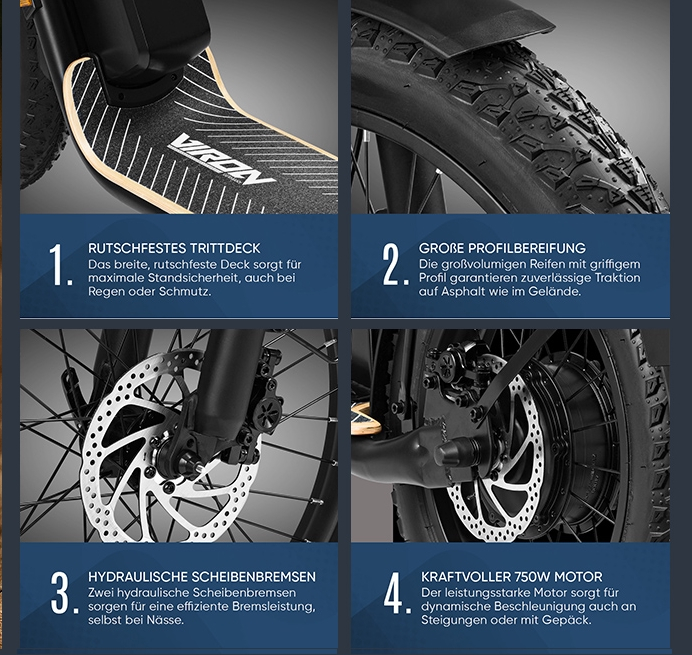 VIRON

1. RUTSCHFESTES TRITTDECK
Das breite, rutschfeste Deck sorgt für maximale Standsicherheit, auch bei Regen oder Schmutz.

2. GROẞE PROFILBEREIFUNG
Die großvolumigen Reifen mit griffigem Profil garantieren zuverlässige Traktion auf Asphalt wie im Gelände.

3. HYDRAULISCHE SCHEIBENBREMSEN
Zwei hydraulische Scheibenbremsen sorgen für eine effiziente Bremsleistung, selbst bei Nässe.

4. KRAFTVOLLER 750W MOTOR
Der leistungsstarke Motor sorgt für dynamische Beschleunigung auch an Steigungen oder mit Gepäck.