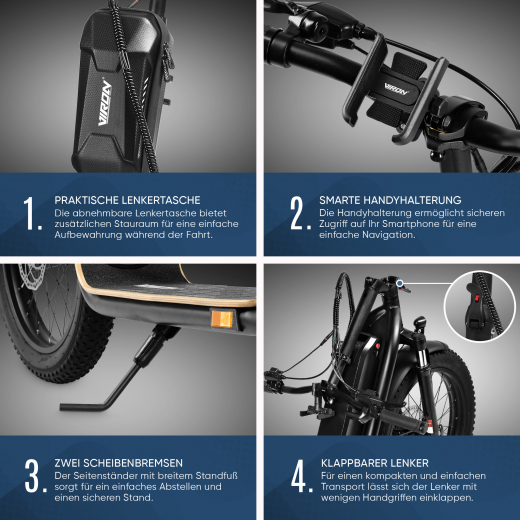 VIRON

VIRON

1. PRAKTISCHE LENKERTASCHE
Die abnehmbare Lenkertasche bietet zusätzlichen Stauraum für eine einfache Aufbewahrung während der Fahrt.

2. SMARTE HANDYHALTERUNG
Die Handyhalterung ermöglicht sicheren Zugriff auf Ihr Smartphone für eine einfache Navigation.

3. ZWEI SCHEIBENBREMSEN
Der Seitenständer mit breitem Standfuß sorgt für ein einfaches Abstellen und einen sicheren Stand.

4. KLAPPBARER LENKER
Für einen kompakten und einfachen Transport lässt sich der Lenker mit wenigen Handgriffen einklappen.