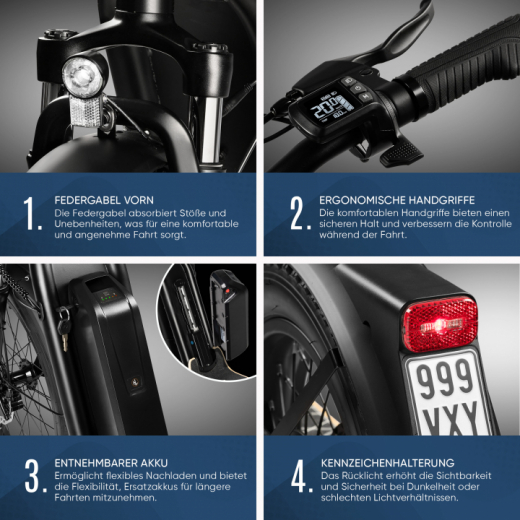 1.
FEDERGABEL VORN
Die Federgabel absorbiert Stöße und Unebenheiten, was für eine komfortable und angenehme Fahrt sorgt.

20.0

2.
ERGONOMISCHE HANDGRIFFE
Die komfortablen Handgriffe bieten einen sicheren Halt und verbessern die Kontrolle während der Fahrt.

3.
ENTNEHMBARER AKKU
Ermöglicht flexibles Nachladen und bietet die Flexibilität, Ersatzakkus für längere Fahrten mitzunehmen.

999
VXY

4.
KENNZEICHENHALTERUNG
Das Rücklicht erhöht die Sichtbarkeit und Sicherheit bei Dunkelheit oder schlechten Lichtverhältnissen.